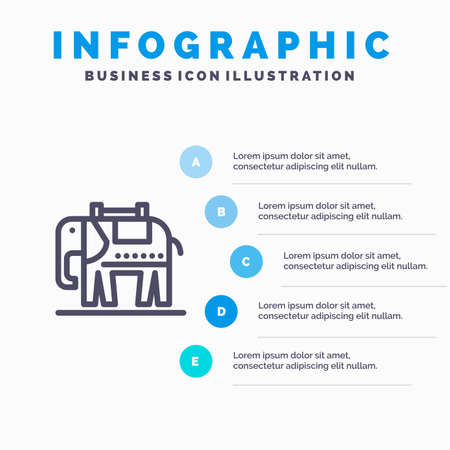 INFOGRAPHIC

BUSINESS ICON ILLUSTRATION

A

Lorem ipsum dolor sit amet, consectetur adipiscing elit nullam.

B

Lorem ipsum dolor sit amet, consectetur adipiscing elit nullam.

C

Lorem ipsum dolor sit amet, consectetur adipiscing elit nullam.

D

Lorem ipsum dolor sit amet, consectetur adipiscing elit nullam.

E

Lorem ipsum dolor sit amet, consectetur adipiscing elit nullam.