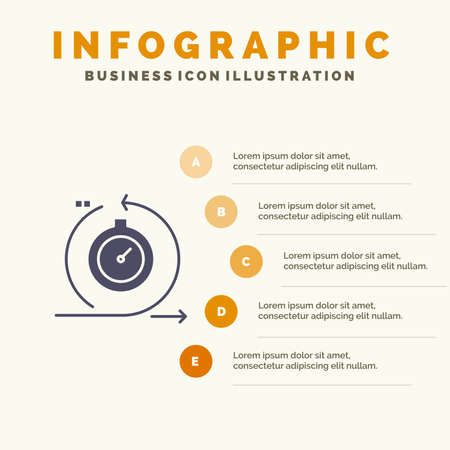 INFOGRAPHIC

BUSINESS ICON ILLUSTRATION

A

Lorem ipsum dolor sit amet, consectetur adipiscing elit nullam.

B

Lorem ipsum dolor sit amet, consectetur adipiscing elit nullam.

C

Lorem ipsum dolor sit amet, consectetur adipiscing elit nullam.

D

Lorem ipsum dolor sit amet, consectetur adipiscing elit nullam.

E

Lorem ipsum dolor sit amet, consectetur adipiscing elit nullam.