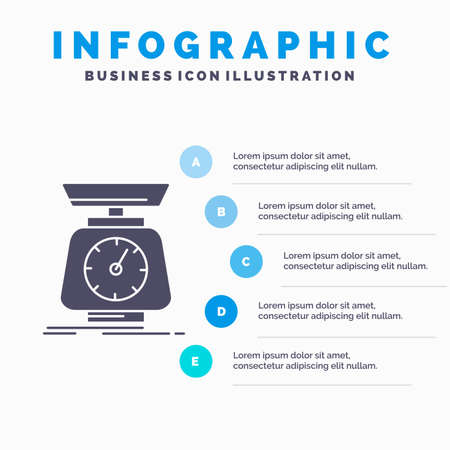 INFOGRAPHIC
BUSINESS ICON ILLUSTRATION

A
Lorem ipsum dolor sit amet, consectetur adipiscing elit nullam.

B
Lorem ipsum dolor sit amet, consectetur adipiscing elit nullam.

C
Lorem ipsum dolor sit amet, consectetur adipiscing elit nullam.

D
Lorem ipsum dolor sit amet, consectetur adipiscing elit nullam.

E
Lorem ipsum dolor sit amet, consectetur adipiscing elit nullam.