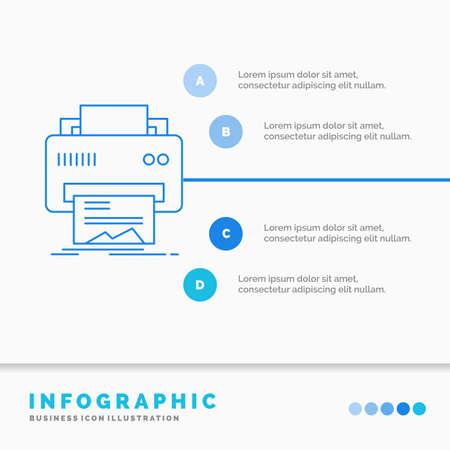 A

Lorem ipsum dolor sit amet, consectetur adipiscing elit nullam.

B

Lorem ipsum dolor sit amet, consectetur adipiscing elit nullam.

C

Lorem ipsum dolor sit amet, consectetur adipiscing elit nullam.

D

Lorem ipsum dolor sit amet, consectetur adipiscing elit nullam.

INFOGRAPHIC

BUSINESS ICON ILLUSTRATION