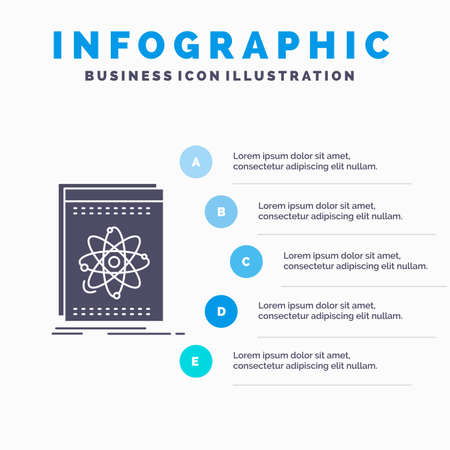 INFOGRAPHIC
BUSINESS ICON ILLUSTRATION

A
Lorem ipsum dolor sit amet, consectetur adipiscing elit nullam.

B
Lorem ipsum dolor sit amet, consectetur adipiscing elit nullam.

C
Lorem ipsum dolor sit amet, consectetur adipiscing elit nullam.

D
Lorem ipsum dolor sit amet, consectetur adipiscing elit nullam.

E
Lorem ipsum dolor sit amet, consectetur adipiscing elit nullam.