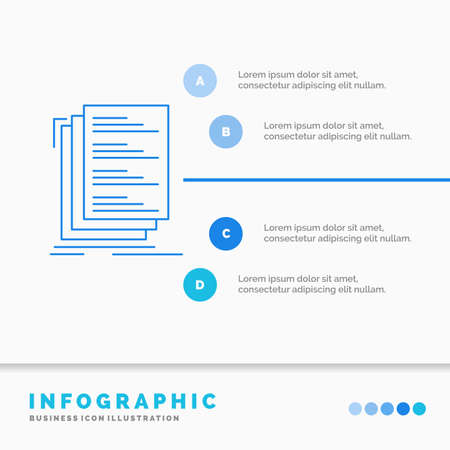 A

Lorem ipsum dolor sit amet, consectetur adipiscing elit nullam.

B

Lorem ipsum dolor sit amet, consectetur adipiscing elit nullam.

C

Lorem ipsum dolor sit amet, consectetur adipiscing elit nullam.

D

Lorem ipsum dolor sit amet, consectetur adipiscing elit nullam.

INFOGRAPHIC

BUSINESS ICON ILLUSTRATION