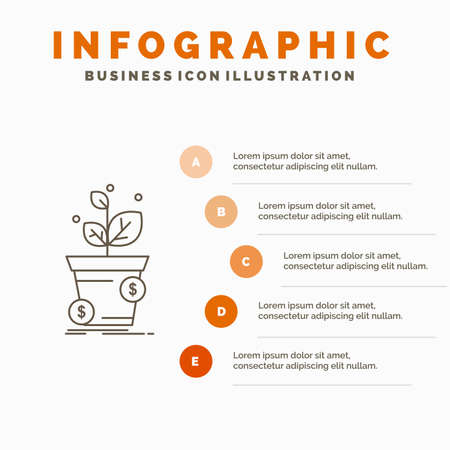 INFOGRAPHIC
BUSINESS ICON ILLUSTRATION

$

$

A
Lorem ipsum dolor sit amet, consectetur adipiscing elit nullam.

B
Lorem ipsum dolor sit amet, consectetur adipiscing elit nullam.

C
Lorem ipsum dolor sit amet, consectetur adipiscing elit nullam.

D
Lorem ipsum dolor sit amet, consectetur adipiscing elit nullam.

E
Lorem ipsum dolor sit amet, consectetur adipiscing elit nullam.