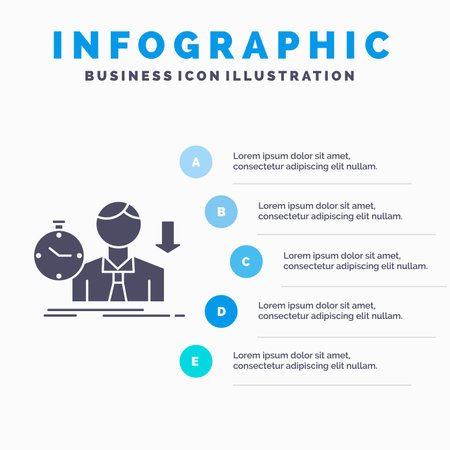 INFOGRAPHIC
BUSINESS ICON ILLUSTRATION

A
Lorem ipsum dolor sit amet, consectetur adipiscing elit nullam.

B
Lorem ipsum dolor sit amet, consectetur adipiscing elit nullam.

C
Lorem ipsum dolor sit amet, consectetur adipiscing elit nullam.

D
Lorem ipsum dolor sit amet, consectetur adipiscing elit nullam.

E
Lorem ipsum dolor sit amet, consectetur adipiscing elit nullam.