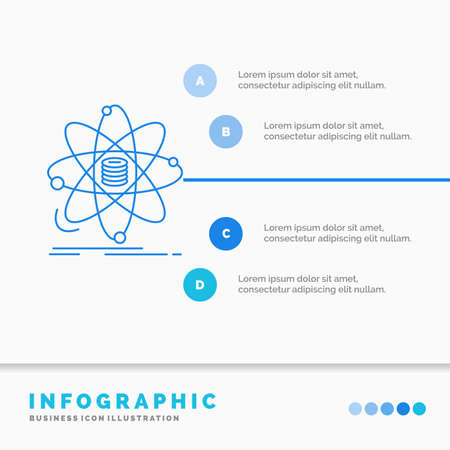 A
Lorem ipsum dolor sit amet, consectetur adipiscing elit nullam.

B
Lorem ipsum dolor sit amet, consectetur adipiscing elit nullam.

C
Lorem ipsum dolor sit amet, consectetur adipiscing elit nullam.

D
Lorem ipsum dolor sit amet, consectetur adipiscing elit nullam.

INFOGRAPHIC
BUSINESS ICON ILLUSTRATION