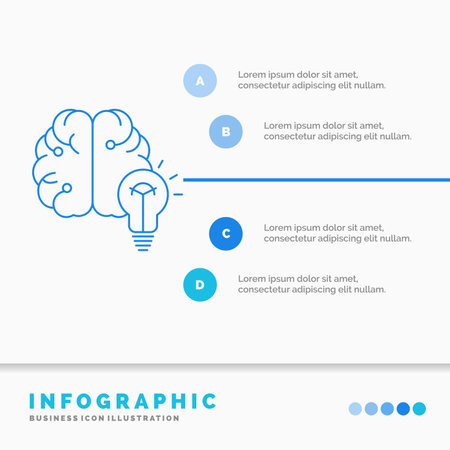 A

Lorem ipsum dolor sit amet, consectetur adipiscing elit nullam.

B

Lorem ipsum dolor sit amet, consectetur adipiscing elit nullam.

C

Lorem ipsum dolor sit amet, consectetur adipiscing elit nullam.

D

Lorem ipsum dolor sit amet, consectetur adipiscing elit nullam.

INFOGRAPHIC

BUSINESS ICON ILLUSTRATION