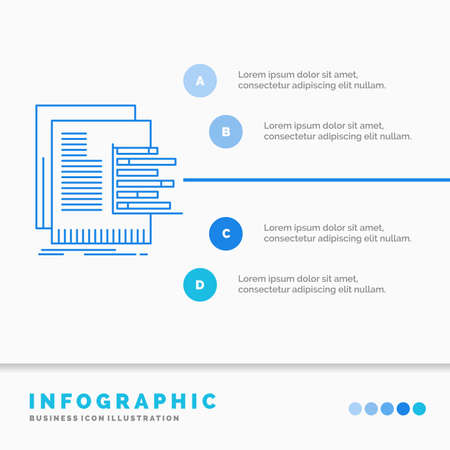 A
Lorem ipsum dolor sit amet, consectetur adipiscing elit nullam.

B
Lorem ipsum dolor sit amet, consectetur adipiscing elit nullam.

C
Lorem ipsum dolor sit amet, consectetur adipiscing elit nullam.

D
Lorem ipsum dolor sit amet, consectetur adipiscing elit nullam.

INFOGRAPHIC
BUSINESS ICON ILLUSTRATION