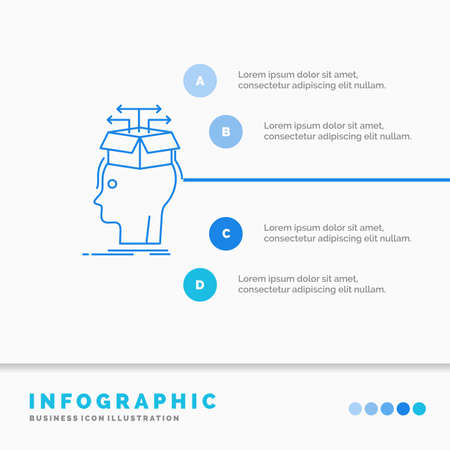 A

Lorem ipsum dolor sit amet, consectetur adipiscing elit nullam.

B

Lorem ipsum dolor sit amet, consectetur adipiscing elit nullam.

C

Lorem ipsum dolor sit amet, consectetur adipiscing elit nullam.

D

Lorem ipsum dolor sit amet, consectetur adipiscing elit nullam.

INFOGRAPHIC

BUSINESS ICON ILLUSTRATION