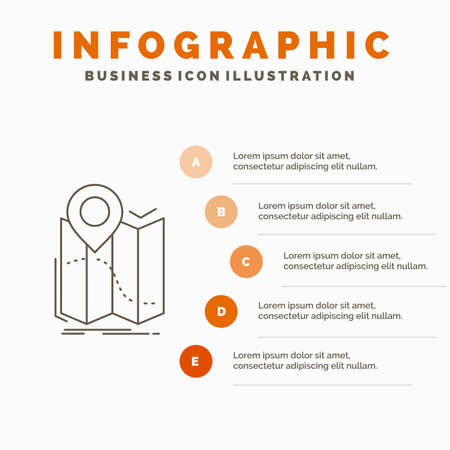 INFOGRAPHIC
BUSINESS ICON ILLUSTRATION

A
Lorem ipsum dolor sit amet, consectetur adipiscing elit nullam.

B
Lorem ipsum dolor sit amet, consectetur adipiscing elit nullam.

C
Lorem ipsum dolor sit amet, consectetur adipiscing elit nullam.

D
Lorem ipsum dolor sit amet, consectetur adipiscing elit nullam.

E
Lorem ipsum dolor sit amet, consectetur adipiscing elit nullam.