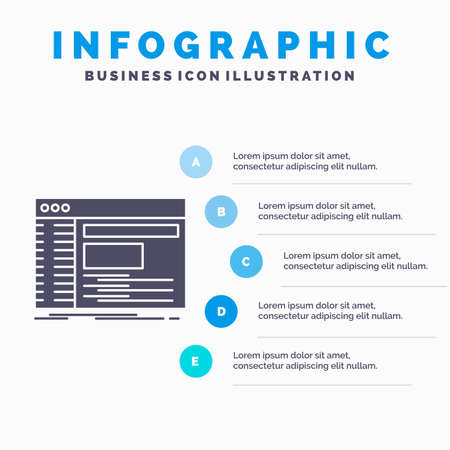 INFOGRAPHIC
BUSINESS ICON ILLUSTRATION

A
Lorem ipsum dolor sit amet, consectetur adipiscing elit nullam.

B
Lorem ipsum dolor sit amet, consectetur adipiscing elit nullam.

C
Lorem ipsum dolor sit amet, consectetur adipiscing elit nullam.

D
Lorem ipsum dolor sit amet, consectetur adipiscing elit nullam.

E
Lorem ipsum dolor sit amet, consectetur adipiscing elit nullam.