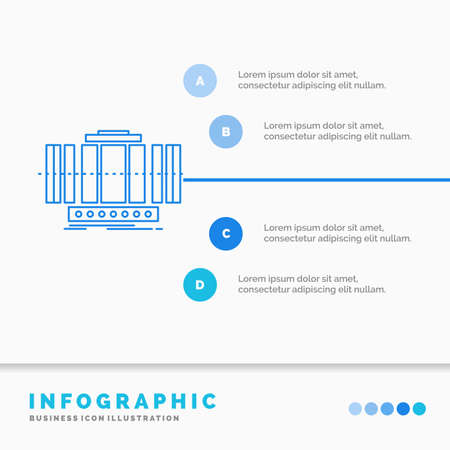 A
Lorem ipsum dolor sit amet, consectetur adipiscing elit nullam.

B
Lorem ipsum dolor sit amet, consectetur adipiscing elit nullam.

C
Lorem ipsum dolor sit amet, consectetur adipiscing elit nullam.

D
Lorem ipsum dolor sit amet, consectetur adipiscing elit nullam.

INFOGRAPHIC
BUSINESS ICON ILLUSTRATION