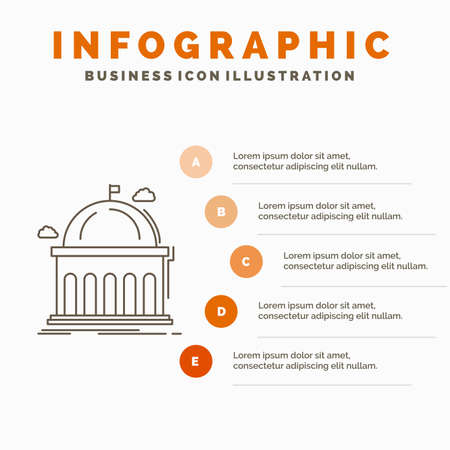 INFOGRAPHIC
BUSINESS ICON ILLUSTRATION

A
Lorem ipsum dolor sit amet, consectetur adipiscing elit nullam.

B
Lorem ipsum dolor sit amet, consectetur adipiscing elit nullam.

C
Lorem ipsum dolor sit amet, consectetur adipiscing elit nullam.

D
Lorem ipsum dolor sit amet, consectetur adipiscing elit nullam.

E
Lorem ipsum dolor sit amet, consectetur adipiscing elit nullam.