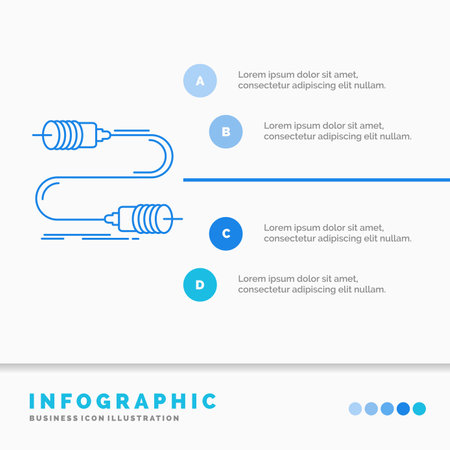 A
Lorem ipsum dolor sit amet, consectetur adipiscing elit nullam.

B
Lorem ipsum dolor sit amet, consectetur adipiscing elit nullam.

C
Lorem ipsum dolor sit amet, consectetur adipiscing elit nullam.

D
Lorem ipsum dolor sit amet, consectetur adipiscing elit nullam.

INFOGRAPHIC
BUSINESS ICON ILLUSTRATION