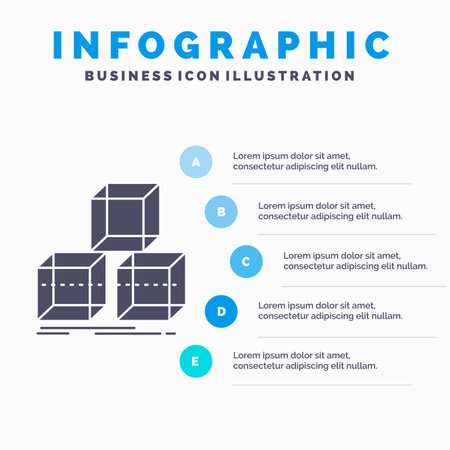 INFOGRAPHIC
BUSINESS ICON ILLUSTRATION

A
Lorem ipsum dolor sit amet, consectetur adipiscing elit nullam.

B
Lorem ipsum dolor sit amet, consectetur adipiscing elit nullam.

C
Lorem ipsum dolor sit amet, consectetur adipiscing elit nullam.

D
Lorem ipsum dolor sit amet, consectetur adipiscing elit nullam.

E
Lorem ipsum dolor sit amet, consectetur adipiscing elit nullam.