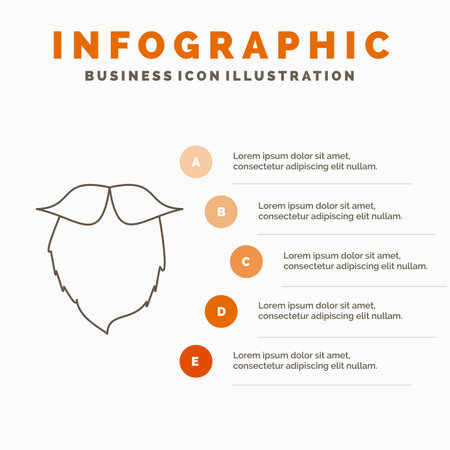 INFOGRAPHIC
BUSINESS ICON ILLUSTRATION

A
Lorem ipsum dolor sit amet, consectetur adipiscing elit nullam.

B
Lorem ipsum dolor sit amet, consectetur adipiscing elit nullam.

C
Lorem ipsum dolor sit amet, consectetur adipiscing elit nullam.

D
Lorem ipsum dolor sit amet, consectetur adipiscing elit nullam.

E
Lorem ipsum dolor sit amet, consectetur adipiscing elit nullam.