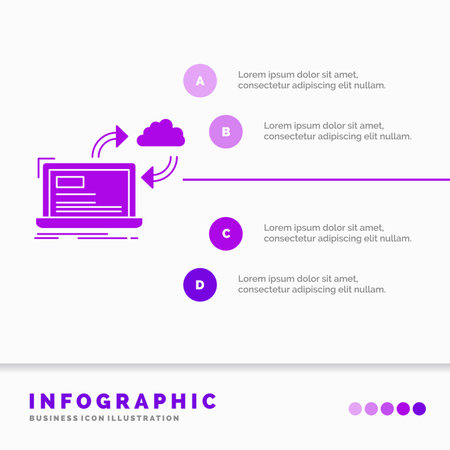 A
Lorem ipsum dolor sit amet, consectetur adipiscing elit nullam.

B
Lorem ipsum dolor sit amet, consectetur adipiscing elit nullam.

C
Lorem ipsum dolor sit amet, consectetur adipiscing elit nullam.

D
Lorem ipsum dolor sit amet, consectetur adipiscing elit nullam.

INFOGRAPHIC
BUSINESS ICON ILLUSTRATION