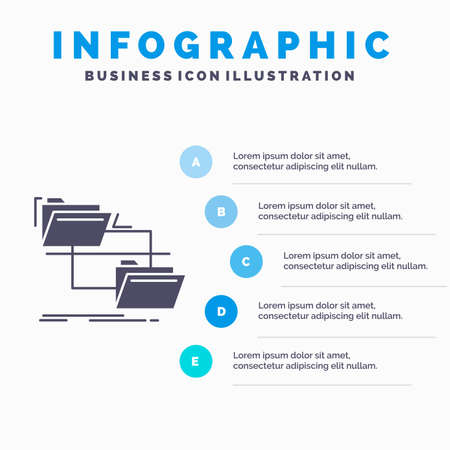 INFOGRAPHIC
BUSINESS ICON ILLUSTRATION

A
Lorem ipsum dolor sit amet, consectetur adipiscing elit nullam.

B
Lorem ipsum dolor sit amet, consectetur adipiscing elit nullam.

C
Lorem ipsum dolor sit amet, consectetur adipiscing elit nullam.

D
Lorem ipsum dolor sit amet, consectetur adipiscing elit nullam.

E
Lorem ipsum dolor sit amet, consectetur adipiscing elit nullam.