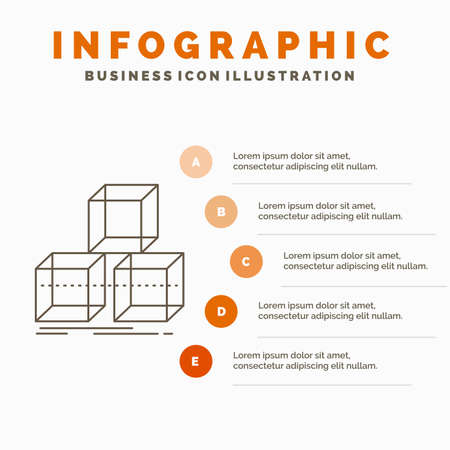 INFOGRAPHIC
BUSINESS ICON ILLUSTRATION

A
Lorem ipsum dolor sit amet, consectetur adipiscing elit nullam.

B
Lorem ipsum dolor sit amet, consectetur adipiscing elit nullam.

C
Lorem ipsum dolor sit amet, consectetur adipiscing elit nullam.

D
Lorem ipsum dolor sit amet, consectetur adipiscing elit nullam.

E
Lorem ipsum dolor sit amet, consectetur adipiscing elit nullam.