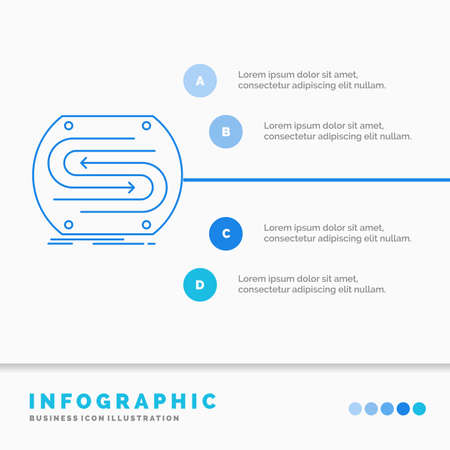 A

Lorem ipsum dolor sit amet, consectetur adipiscing elit nullam.

B

Lorem ipsum dolor sit amet, consectetur adipiscing elit nullam.

C

Lorem ipsum dolor sit amet, consectetur adipiscing elit nullam.

D

Lorem ipsum dolor sit amet, consectetur adipiscing elit nullam.

INFOGRAPHIC

BUSINESS ICON ILLUSTRATION