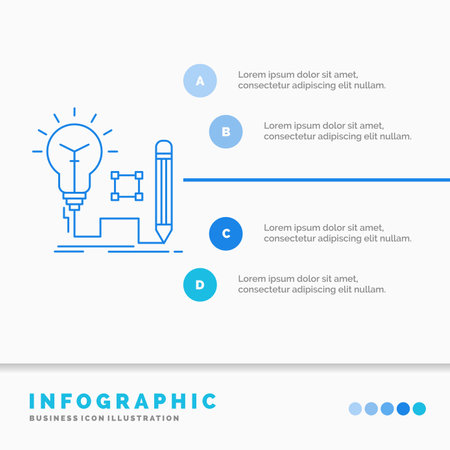 A

Lorem ipsum dolor sit amet, consectetur adipiscing elit nullam.

B

Lorem ipsum dolor sit amet, consectetur adipiscing elit nullam.

C

Lorem ipsum dolor sit amet, consectetur adipiscing elit nullam.

D

Lorem ipsum dolor sit amet, consectetur adipiscing elit nullam.

INFOGRAPHIC

BUSINESS ICON ILLUSTRATION