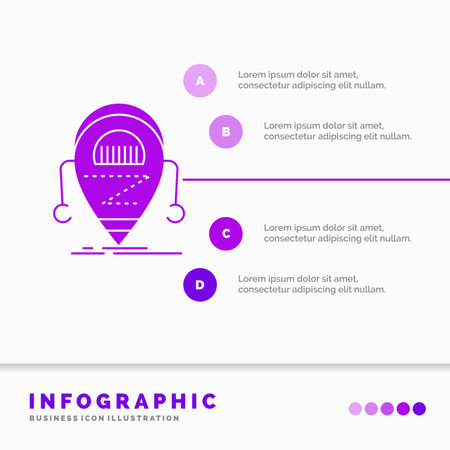 A

Lorem ipsum dolor sit amet, consectetur adipiscing elit nullam.

B

Lorem ipsum dolor sit amet, consectetur adipiscing elit nullam.

C

Lorem ipsum dolor sit amet, consectetur adipiscing elit nullam.

D

Lorem ipsum dolor sit amet, consectetur adipiscing elit nullam.

INFOGRAPHIC

BUSINESS ICON ILLUSTRATION