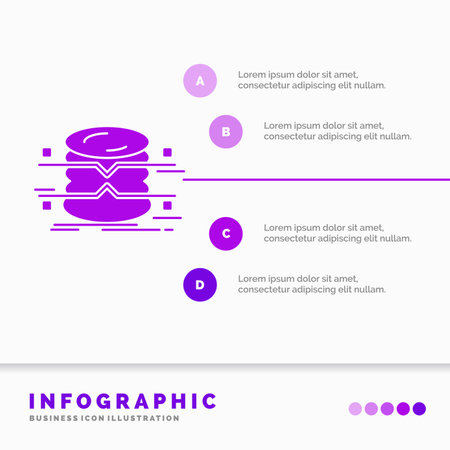 A

Lorem ipsum dolor sit amet, consectetur adipiscing elit nullam.

B

Lorem ipsum dolor sit amet, consectetur adipiscing elit nullam.

C

Lorem ipsum dolor sit amet, consectetur adipiscing elit nullam.

D

Lorem ipsum dolor sit amet, consectetur adipiscing elit nullam.

INFOGRAPHIC

BUSINESS ICON ILLUSTRATION