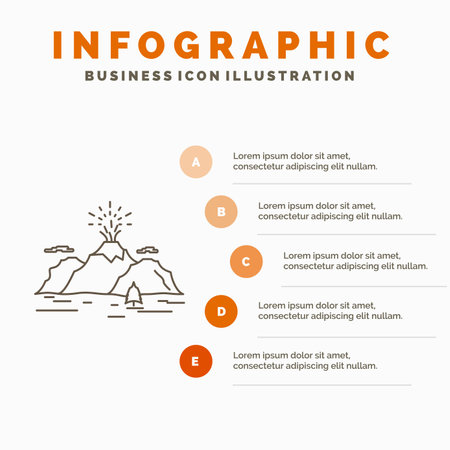 INFOGRAPHIC
BUSINESS ICON ILLUSTRATION

A
Lorem ipsum dolor sit amet, consectetur adipiscing elit nullam.

B
Lorem ipsum dolor sit amet, consectetur adipiscing elit nullam.

C
Lorem ipsum dolor sit amet, consectetur adipiscing elit nullam.

D
Lorem ipsum dolor sit amet, consectetur adipiscing elit nullam.

E
Lorem ipsum dolor sit amet, consectetur adipiscing elit nullam.