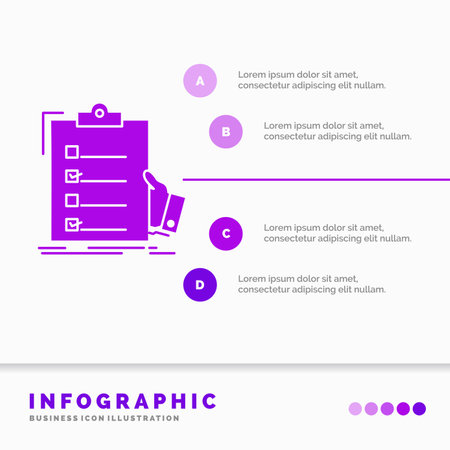 A
Lorem ipsum dolor sit amet, consectetur adipiscing elit nullam.

B
Lorem ipsum dolor sit amet, consectetur adipiscing elit nullam.

C
Lorem ipsum dolor sit amet, consectetur adipiscing elit nullam.

D
Lorem ipsum dolor sit amet, consectetur adipiscing elit nullam.

INFOGRAPHIC
BUSINESS ICON ILLUSTRATION