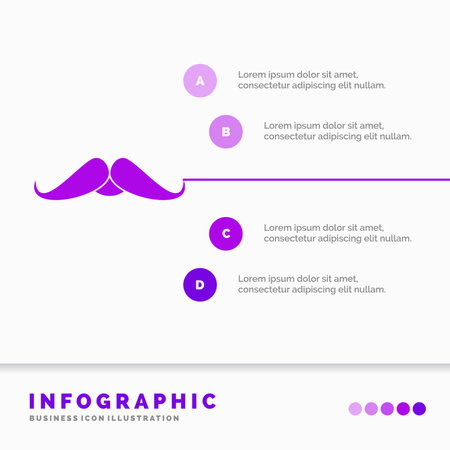 A

Lorem ipsum dolor sit amet, consectetur adipiscing elit nullam.

B

Lorem ipsum dolor sit amet, consectetur adipiscing elit nullam.

C

Lorem ipsum dolor sit amet, consectetur adipiscing elit nullam.

D

Lorem ipsum dolor sit amet, consectetur adipiscing elit nullam.

INFOGRAPHIC

BUSINESS ICON ILLUSTRATION