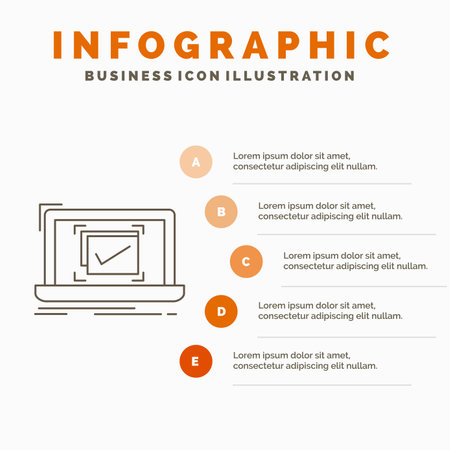 INFOGRAPHIC
BUSINESS ICON ILLUSTRATION

A
Lorem ipsum dolor sit amet, consectetur adipiscing elit nullam.

B
Lorem ipsum dolor sit amet, consectetur adipiscing elit nullam.

C
Lorem ipsum dolor sit amet, consectetur adipiscing elit nullam.

D
Lorem ipsum dolor sit amet, consectetur adipiscing elit nullam.

E
Lorem ipsum dolor sit amet, consectetur adipiscing elit nullam.