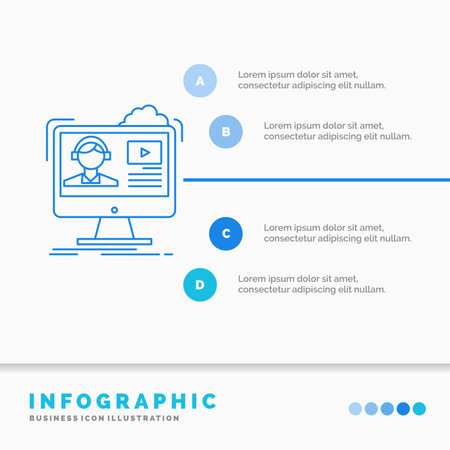 A
Lorem ipsum dolor sit amet, consectetur adipiscing elit nullam.

B
Lorem ipsum dolor sit amet, consectetur adipiscing elit nullam.

C
Lorem ipsum dolor sit amet, consectetur adipiscing elit nullam.

D
Lorem ipsum dolor sit amet, consectetur adipiscing elit nullam.

INFOGRAPHIC
BUSINESS ICON ILLUSTRATION