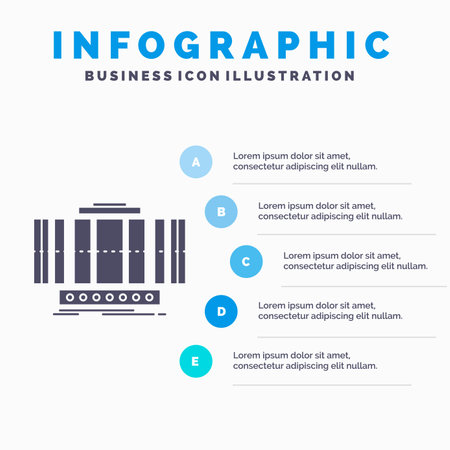 INFOGRAPHIC
BUSINESS ICON ILLUSTRATION

A
Lorem ipsum dolor sit amet, consectetur adipiscing elit nullam.

B
Lorem ipsum dolor sit amet, consectetur adipiscing elit nullam.

C
Lorem ipsum dolor sit amet, consectetur adipiscing elit nullam.

D
Lorem ipsum dolor sit amet, consectetur adipiscing elit nullam.

E
Lorem ipsum dolor sit amet, consectetur adipiscing elit nullam.