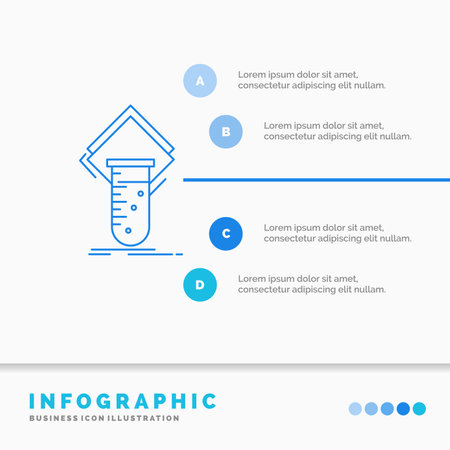 A

Lorem ipsum dolor sit amet, consectetur adipiscing elit nullam.

B

Lorem ipsum dolor sit amet, consectetur adipiscing elit nullam.

C

Lorem ipsum dolor sit amet, consectetur adipiscing elit nullam.

D

Lorem ipsum dolor sit amet, consectetur adipiscing elit nullam.

INFOGRAPHIC

BUSINESS ICON ILLUSTRATION