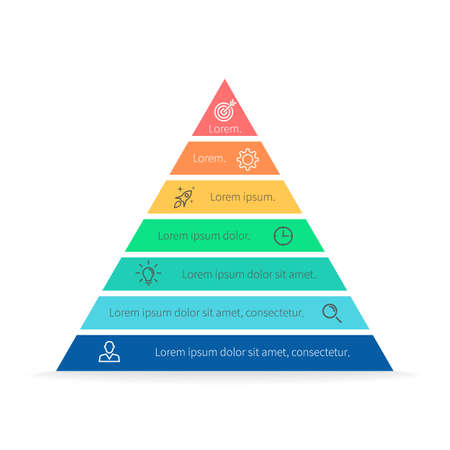 Lorem.

Lorem.

Lorem ipsum.

Lorem ipsum dolor.

Lorem ipsum dolor sit amet.

Lorem ipsum dolor sit amet, consectetur.

Lorem ipsum dolor sit amet, consectetur.