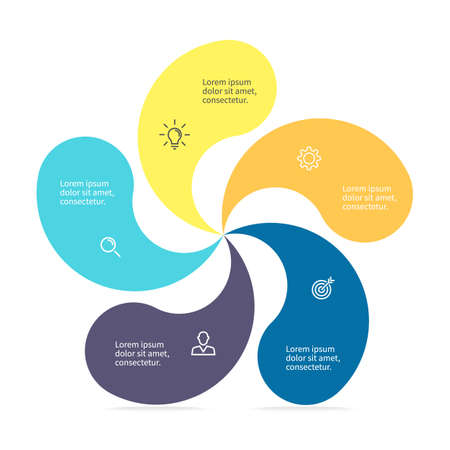 Lorem ipsum dolor sit amet, consectetur.

Lorem ipsum dolor sit amet, consectetur.

Lorem ipsum dolor sit amet, consectetur.

Lorem ipsum dolor sit amet, consectetur.

Lorem ipsum dolor sit amet, consectetur.