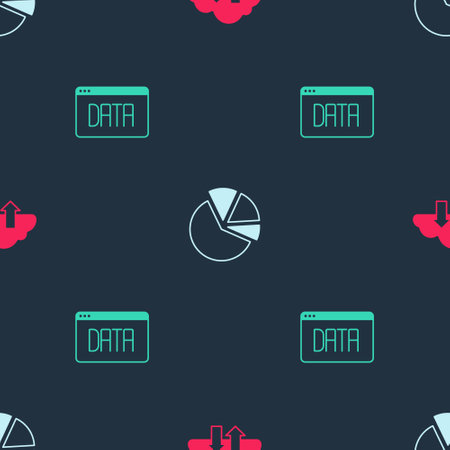 DATA

DATA

DATA

DATA