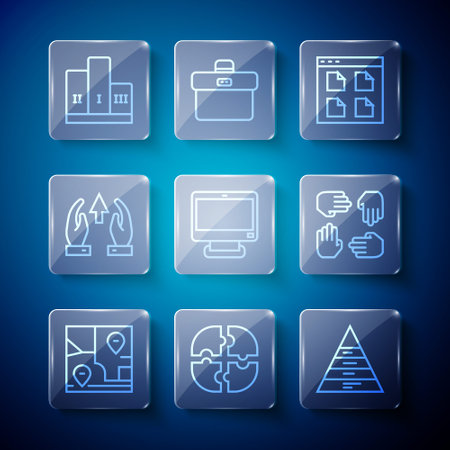 II I III