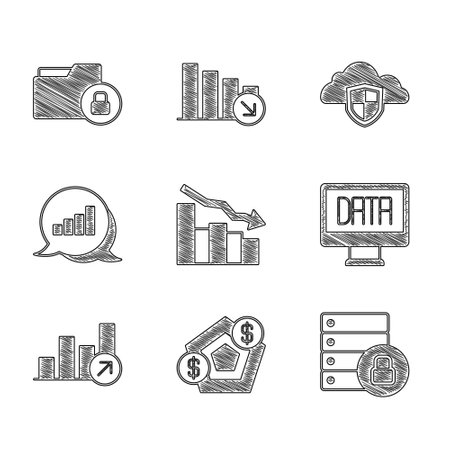 DATA

$

$