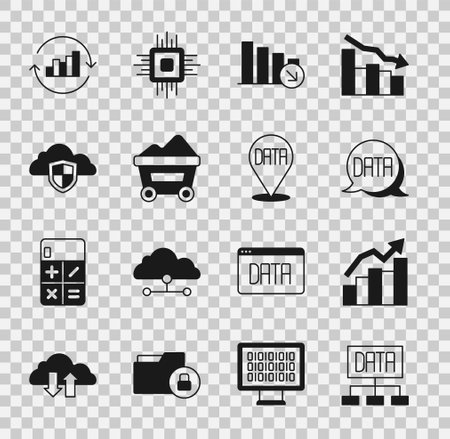 DATA

DATA

0

DATA

01010101
01010101
01010101

DATA