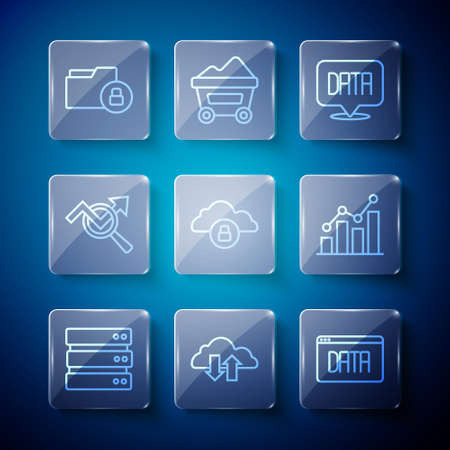 DATA

DATA