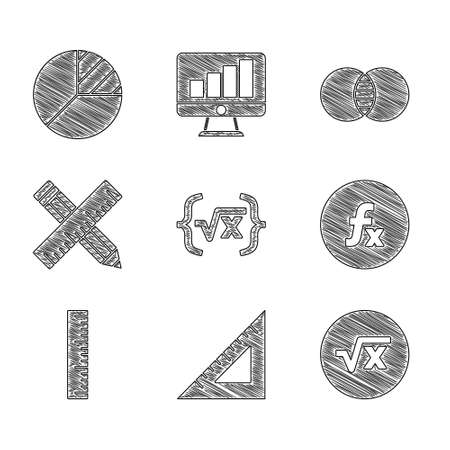 $\{\sqrt{x}\}$

$f_x$

$\sqrt{x}$