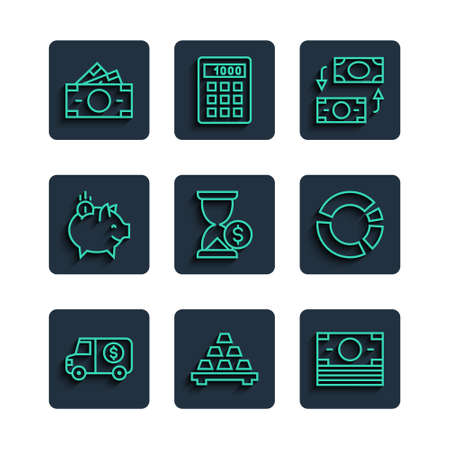 1000

$

$