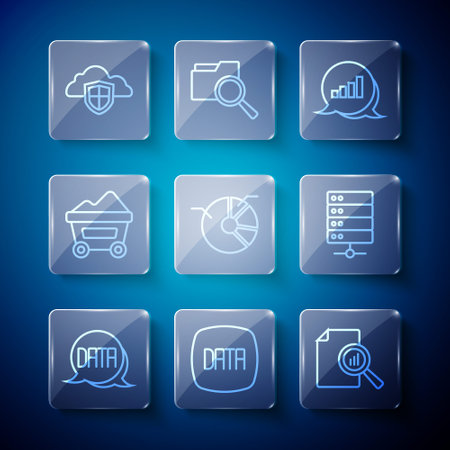 DATA

DATA