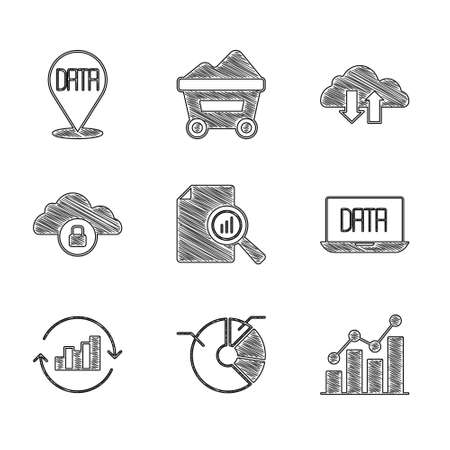 DATA

DATA