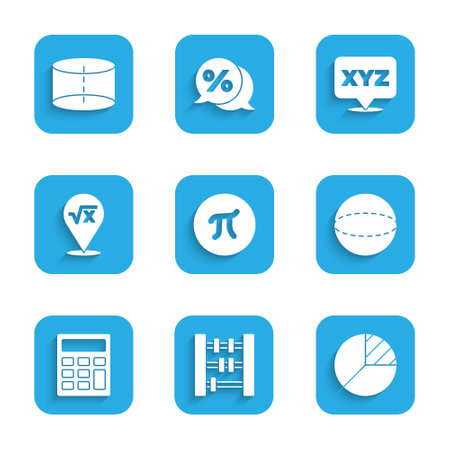 %

XYZ

$\sqrt{x}$

$\pi$