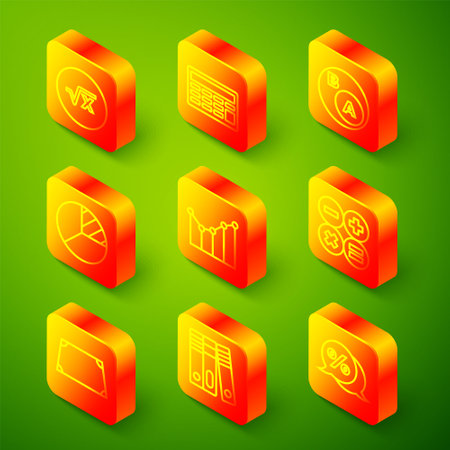 $\sqrt{x}$

B

A

%