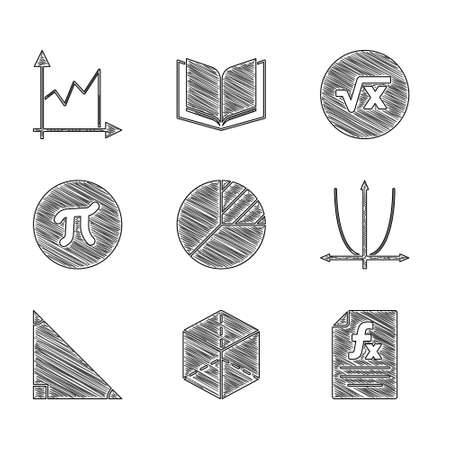 $\sqrt{x}$

$\pi$

$f_x$