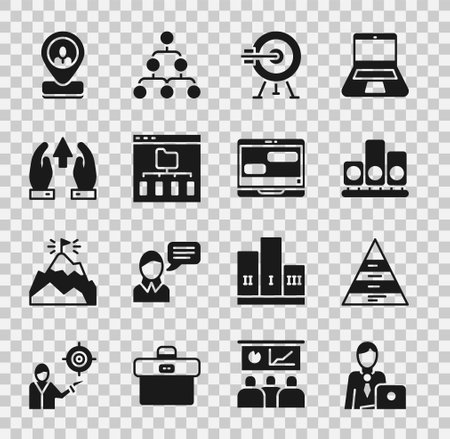 II I III