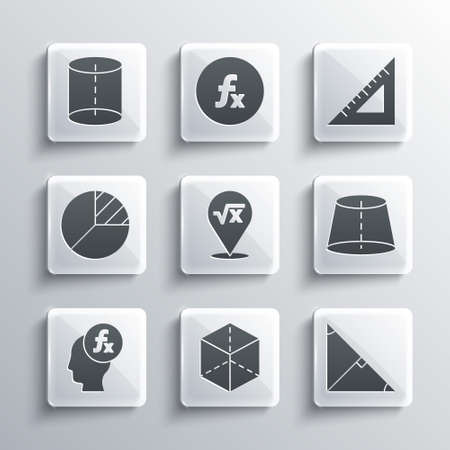 $f_x$

$\sqrt{x}$

$f_x$