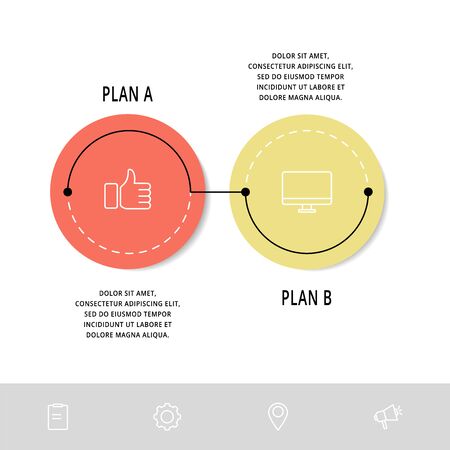 PLAN A

DOLOR SIT AMET, CONSECTETUR ADIPISCING ELIT, SED DO EIUSMOD TEMPOR INCIDIDUNT UT LABORE ET DOLORE MAGNA ALIQUA.

DOLOR SIT AMET, CONSECTETUR ADIPISCING ELIT, SED DO EIUSMOD TEMPOR INCIDIDUNT UT LABORE ET DOLORE MAGNA ALIQUA.

PLAN B